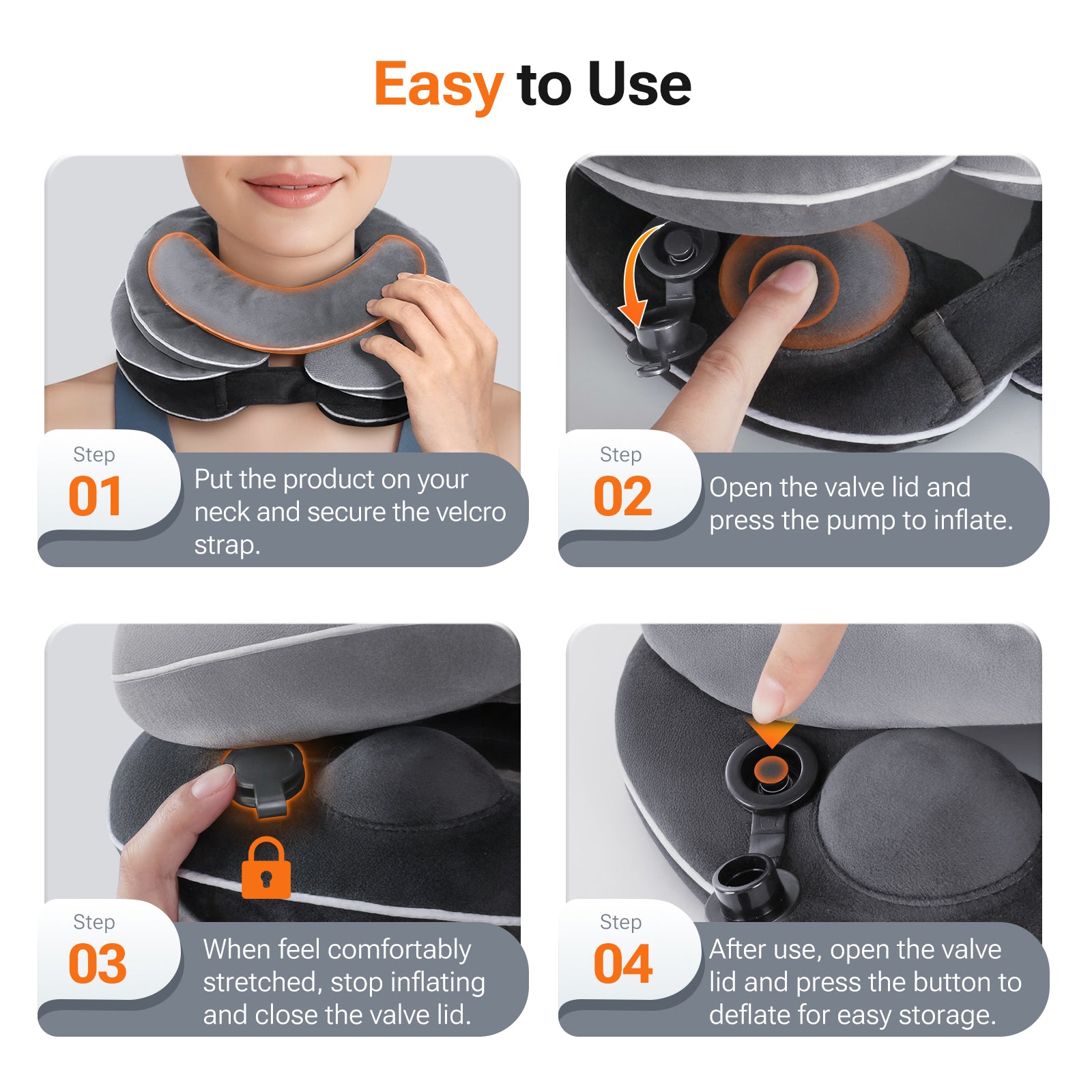 Easy to Use

Step
01
Put the product on your neck and secure the velcro strap.

Step
02
Open the valve lid and press the pump to inflate.

Step
03
When feel comfortably stretched, stop inflating and close the valve lid.

Step
04
After use, open the valve lid and press the button to deflate for easy storage.